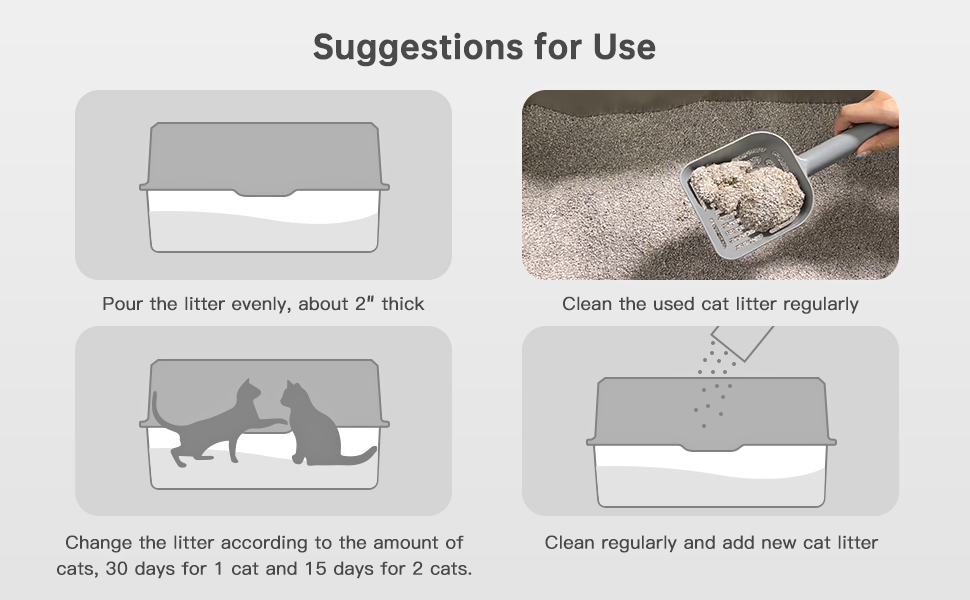 Suggestions for Use

Pour the litter evenly, about 2" thick

Clean the used cat litter regularly

Change the litter according to the amount of cats, 30 days for 1 cat and 15 days for 2 cats.

Clean regularly and add new cat litter